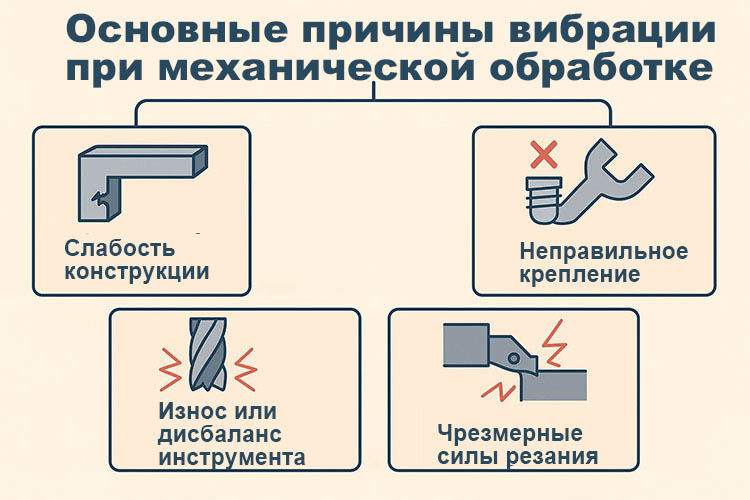 Основные причины вибрации при механической обработке

Слабость конструкции

Неправильное крепление

Износ или дисбаланс инструмента

Чрезмерные силы резания